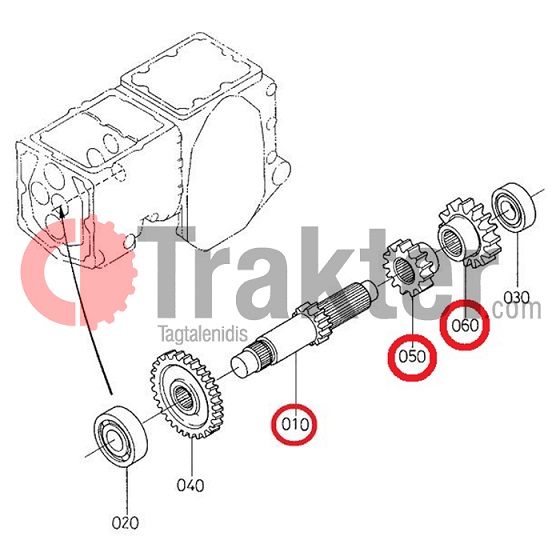 Trakter.com
Tagtalenidis

030
060
050
010
040
020