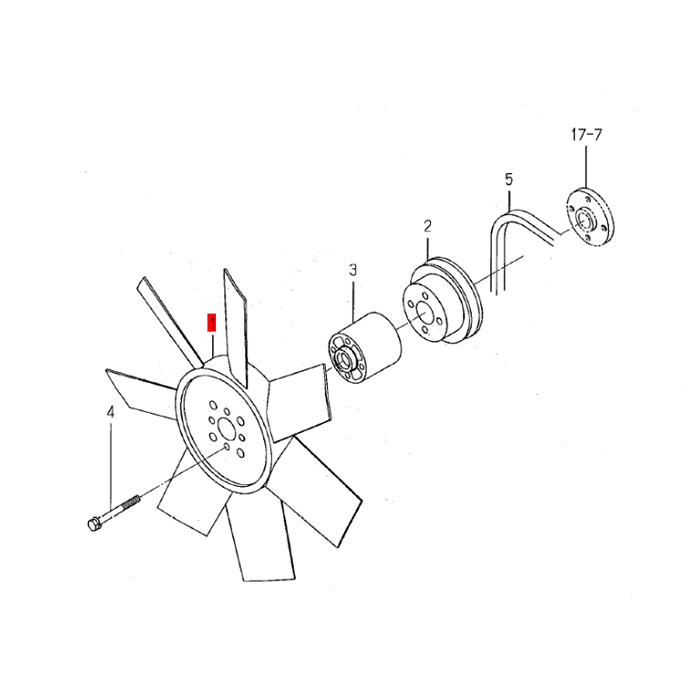 17-7
5
2
3
1
4