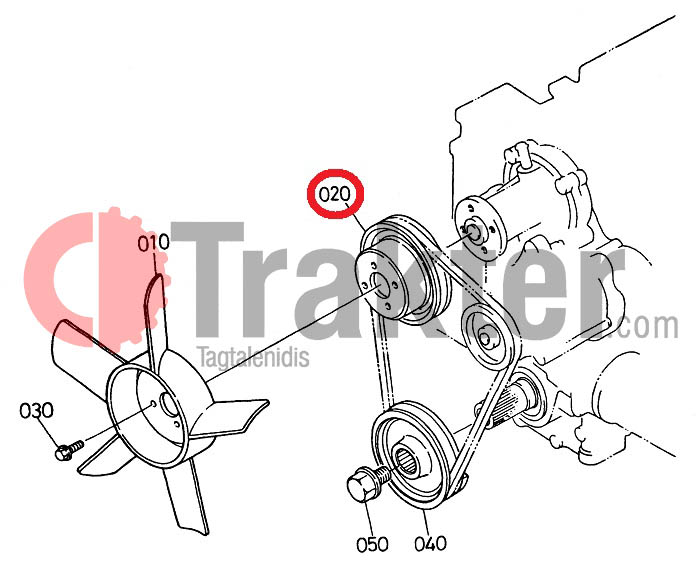 020

010

Trakter.com
Tagtalenidis

030

050 040