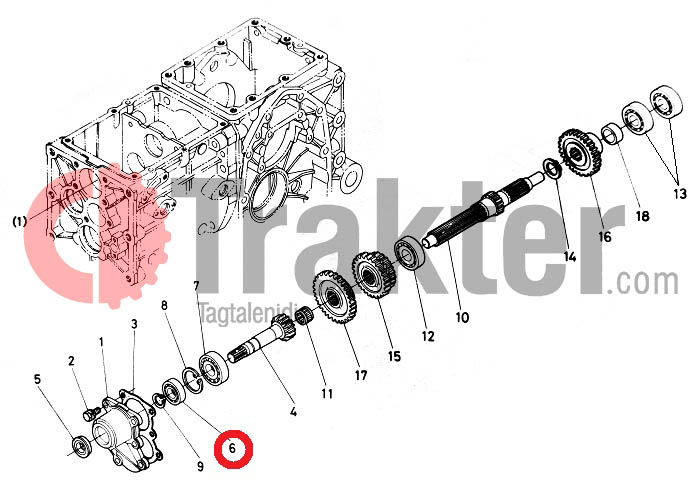 (1)
Trakter.com
Tagtalenidi
13
18
16
14
10
12
15
17
11
4
7
8
3
1
2
5
9
6