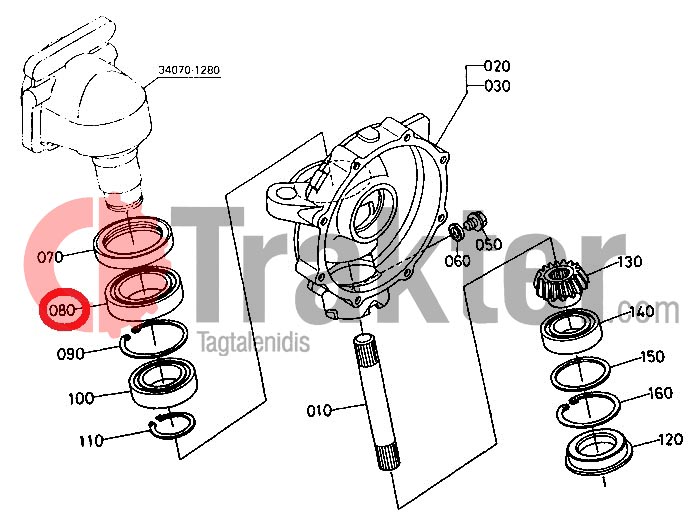 34070-1280

020
030

070

080

090

100

110

010

060

050

130

140

150

160

120

Trakter.com
Tagtalenidis