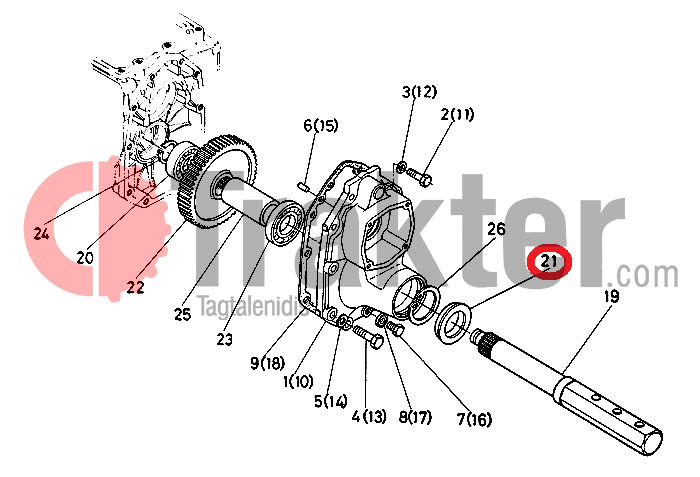 3(12)
2(11)
6(15)
Trakter.com
Tagtalenidis
26
21
19
24
20
22
25
23
9(18)
1(10)
5(14)
4(13)
8(17)
7(16)