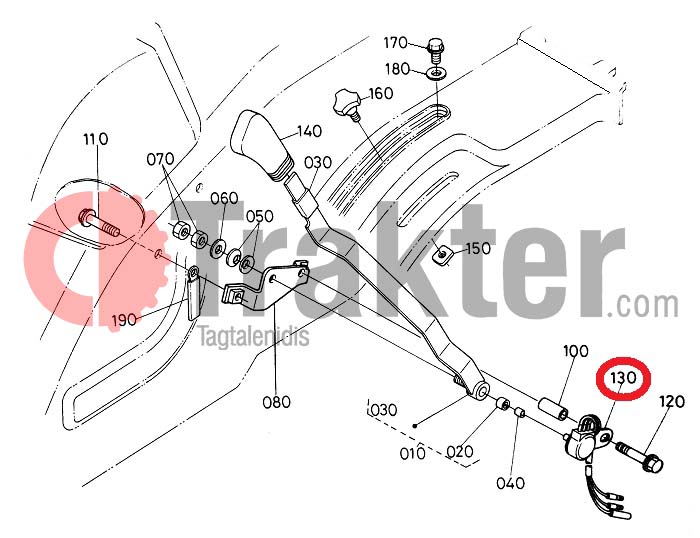 170
180
160
140
110
070
030
060
050
150
Trakter.com
Tagtalenidis
190
080
100
130
120
030
010
020
040